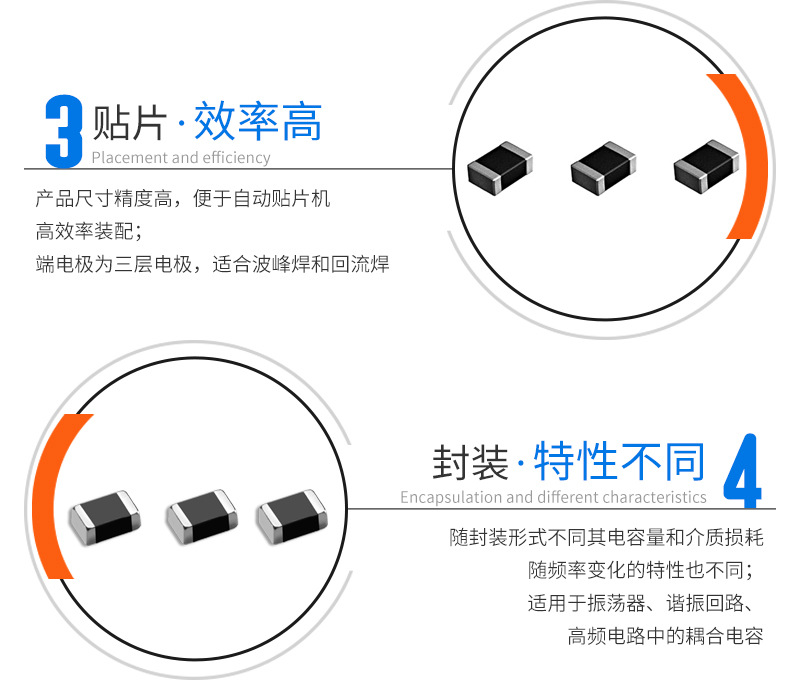 3 贴片·效率高
Placement and efficiency

产品尺寸精度高，便于自动贴片机
高效率装配；
端电极为三层电极，适合波峰焊和回流焊

封装·特性不同 4
Encapsulation and different characteristics

随封装形式不同其电容量和介质损耗
随频率变化的特性也不同；
适用于振荡器、谐振回路、
高频电路中的耦合电容