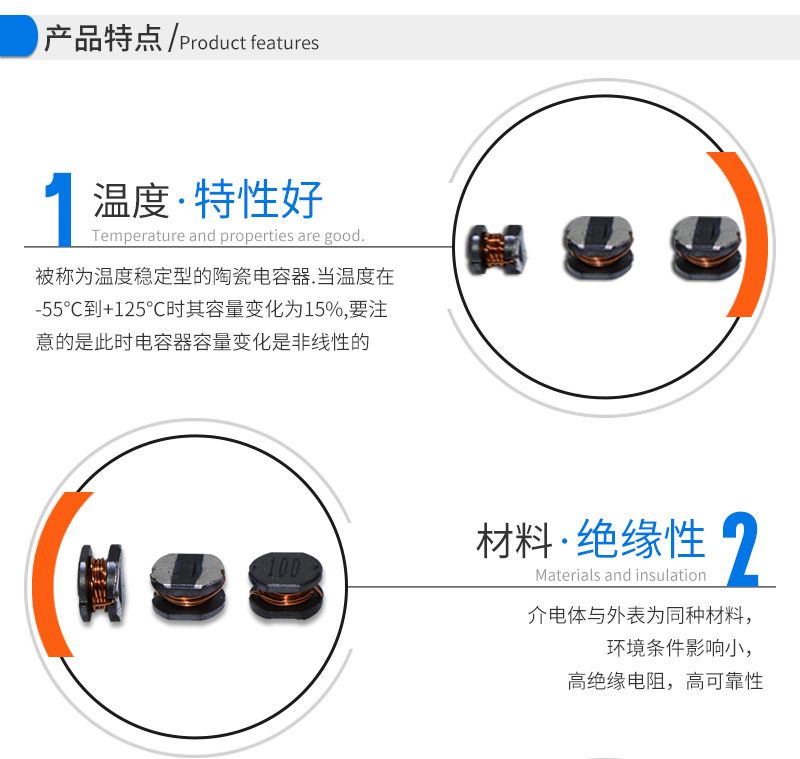 产品特点/Product features

1 温度·特性好
Temperature and properties are good.

被称为温度稳定型的陶瓷电容器.当温度在-55°C到+125°C时其容量变化为15%,要注意的是此时电容器容量变化是非线性的

100

材料·绝缘性 2
Materials and insulation

介电体与外表为同种材料，
环境条件影响小，
高绝缘电阻，高可靠性